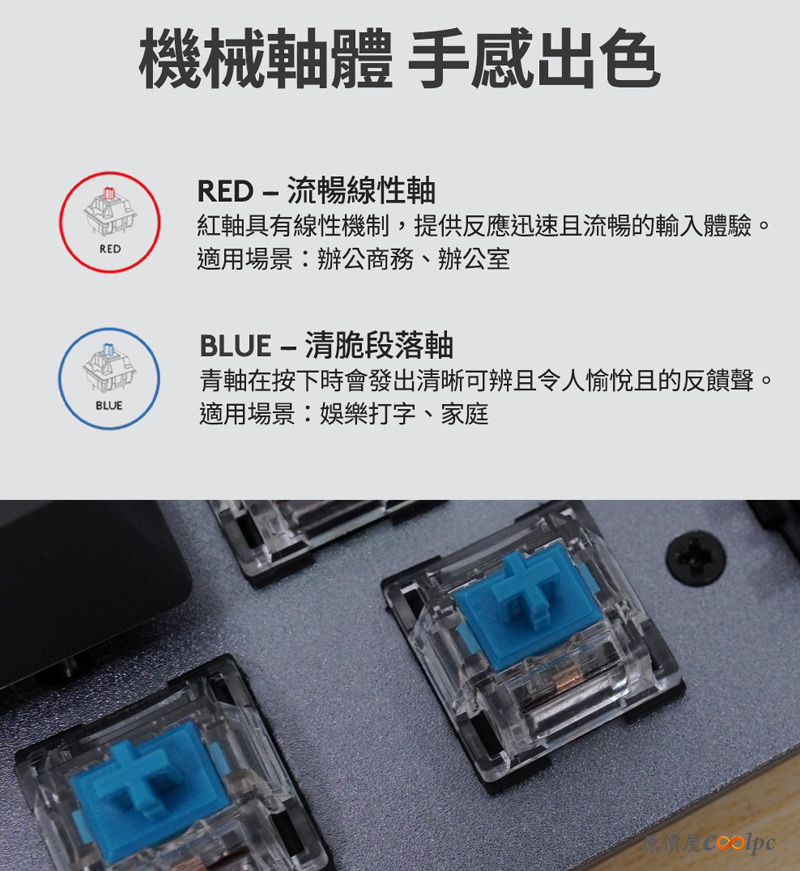 機械軸體 手感出色

RED

RED – 流暢線性軸
紅軸具有線性機制，提供反應迅速且流暢的輸入體驗。
適用場景：辦公商務、辦公室

BLUE

BLUE – 清脆段落軸
青軸在按下時會發出清晰可辨且令人愉悅且的反饋聲。
適用場景：娛樂打字、家庭

原價屋Coolpc